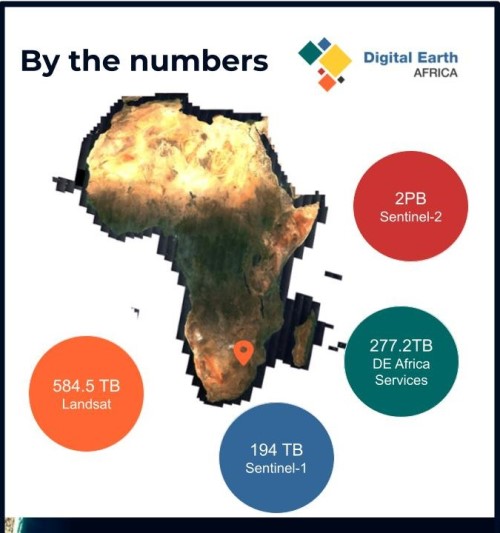 By the numbers

Digital Earth
AFRICA

2PB
Sentinel-2

277.2TB
DE Africa
Services

584.5 TB
Landsat

194 TB
Sentinel-1